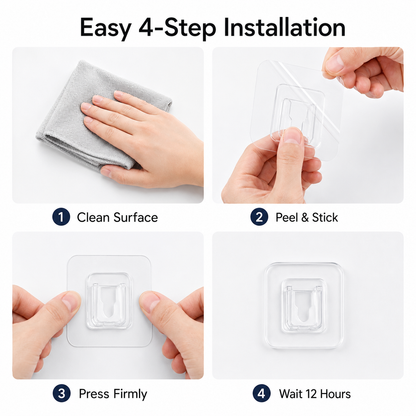 Easy 4-Step Installation

1 Clean Surface

2 Peel & Stick

3 Press Firmly

4 Wait 12 Hours